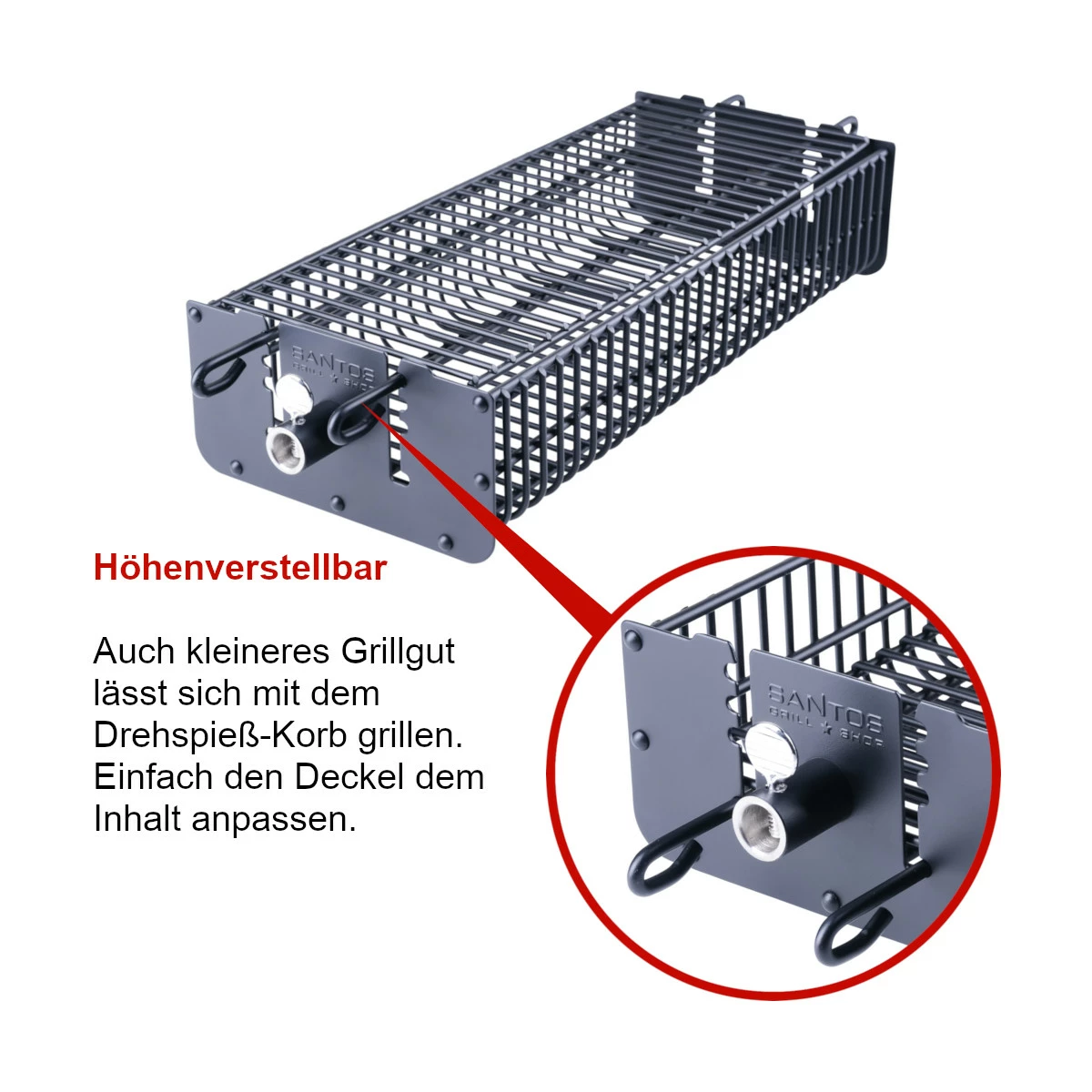 SANTOS
GRILL ★ SHOP

Höhenverstellbar

Auch kleineres Grillgut lässt sich mit dem Drehspieß-Korb grillen. Einfach den Deckel dem Inhalt anpassen.

SANTOS
GRILL ★ SHOP